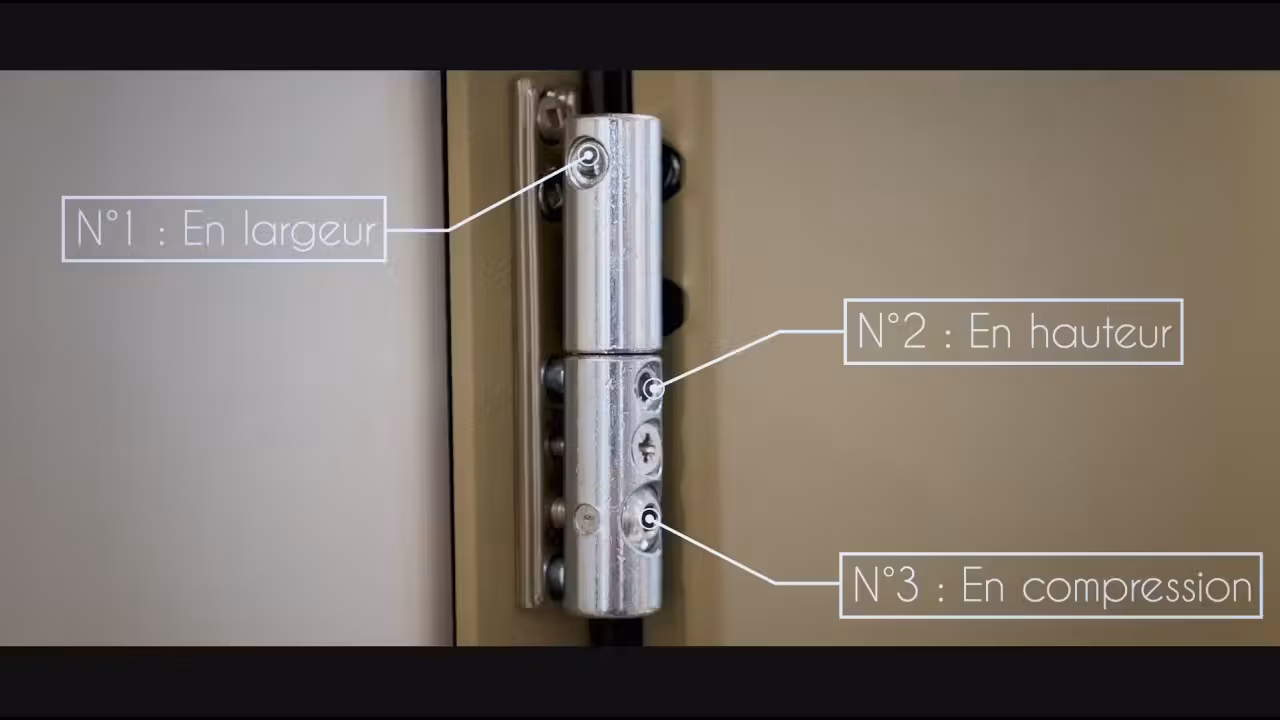 N°1 : En largeur

N°2 : En hauteur

N°3 : En compression